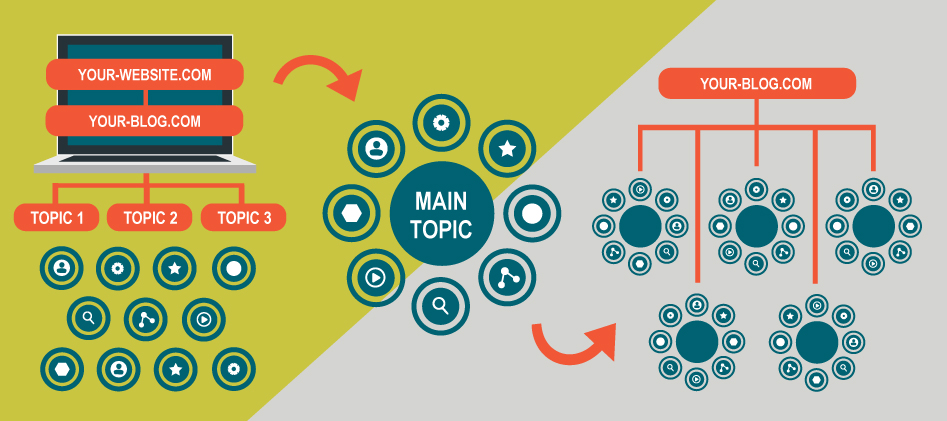 YOUR-WEBSITE.COM
YOUR-BLOG.COM
TOPIC 1
TOPIC 2
TOPIC 3
MAIN TOPIC
YOUR-BLOG.COM